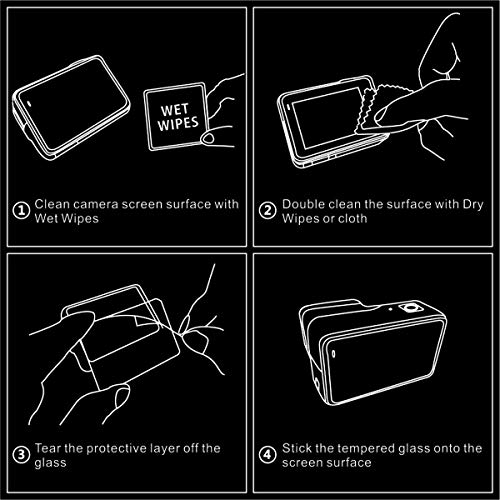 WET WIPES

1 Clean camera screen surface with Wet Wipes

2 Double clean the surface with Dry Wipes or cloth

3 Tear the protective layer off the glass

4 Stick the tempered glass onto the screen surface