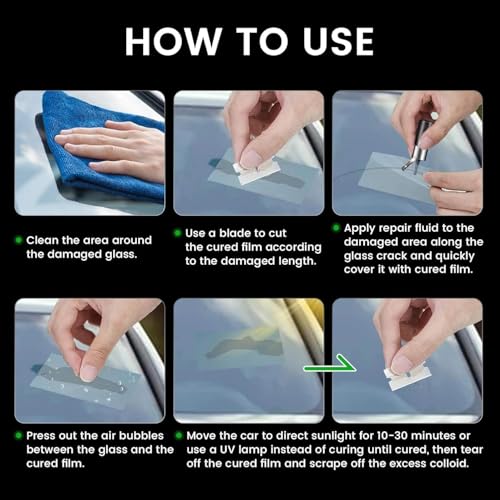 HOW TO USE

Clean the area around the damaged glass.

Use a blade to cut the cured film according to the damaged length.

Apply repair fluid to the damaged area along the glass crack and quickly cover it with cured film.

Press out the air bubbles between the glass and the cured film.

Move the car to direct sunlight for 10-30 minutes or use a UV lamp instead of curing until cured, then tear off the cured film and scrape off the excess colloid.