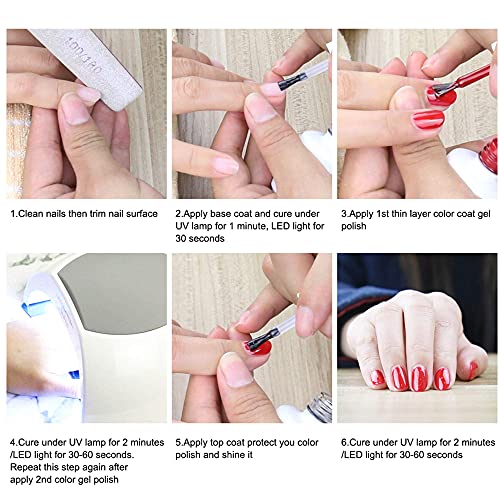 100/180

1.Clean nails then trim nail surface

2.Apply base coat and cure under UV lamp for 1 minute, LED light for 30 seconds

3.Apply 1st thin layer color coat gel polish

4.Cure under UV lamp for 2 minutes /LED light for 30-60 seconds. Repeat this step again after apply 2nd color gel polish

5.Apply top coat protect you color polish and shine it

6.Cure under UV lamp for 2 minutes /LED light for 30-60 seconds