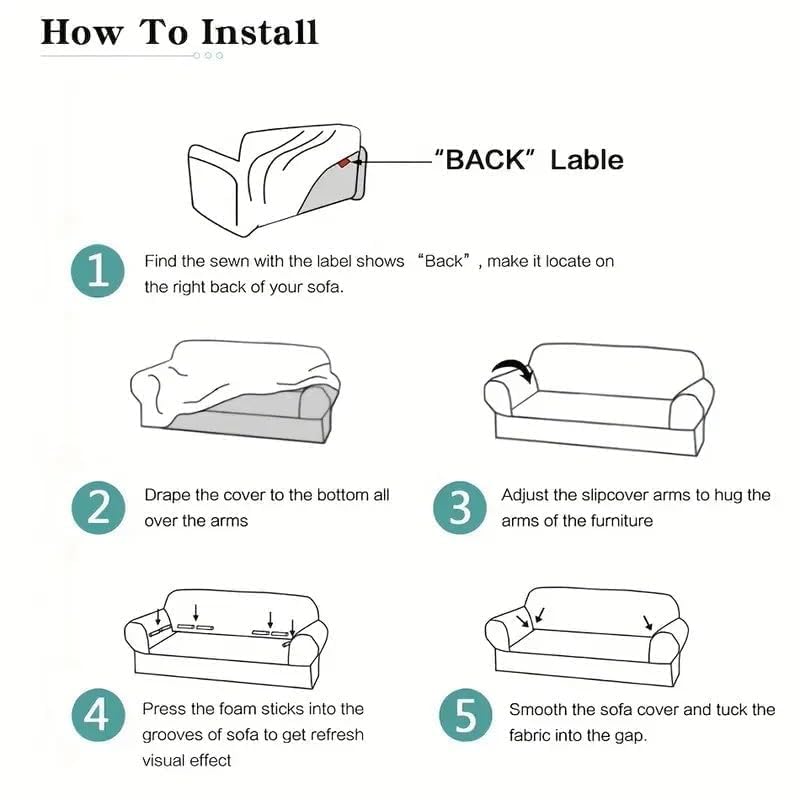 How To Install

"BACK" Lable

1 Find the sewn with the label shows "Back", make it locate on the right back of your sofa.

2 Drape the cover to the bottom all over the arms

3 Adjust the slipcover arms to hug the arms of the furniture

4 Press the foam sticks into the grooves of sofa to get refresh visual effect

5 Smooth the sofa cover and tuck the fabric into the gap.