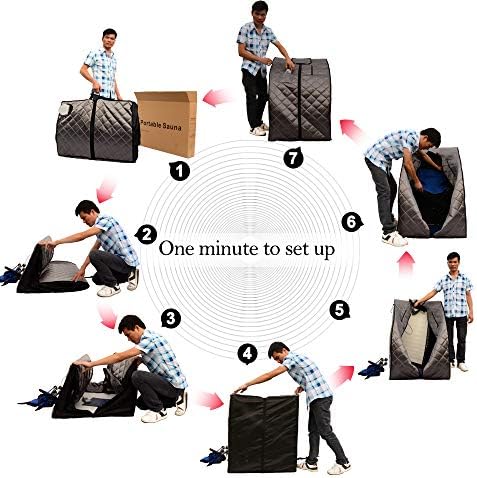 Portable Sauna

1

2

One minute to set up

3

4

5

6

7