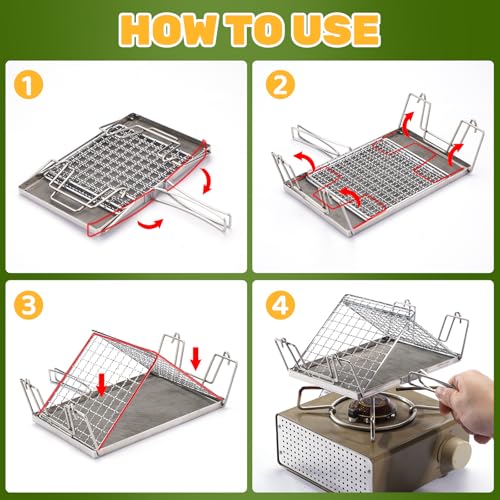 HOW TO USE

1

2

3

4