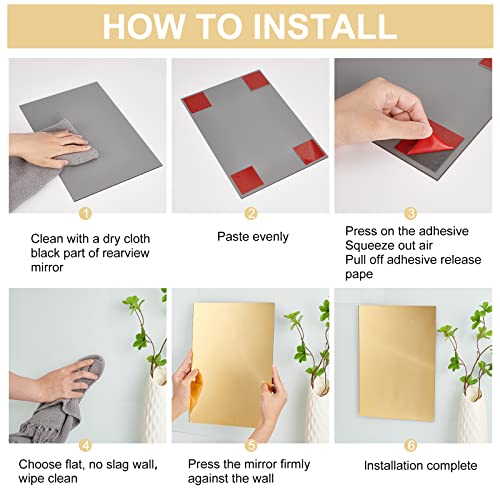 HOW TO INSTALL

1

Clean with a dry cloth black part of rearview mirror

2

Paste evenly

3

Press on the adhesive
Squeeze out air
Pull off adhesive release pape

4

Choose flat, no slag wall, wipe clean

5

Press the mirror firmly against the wall

6

Installation complete