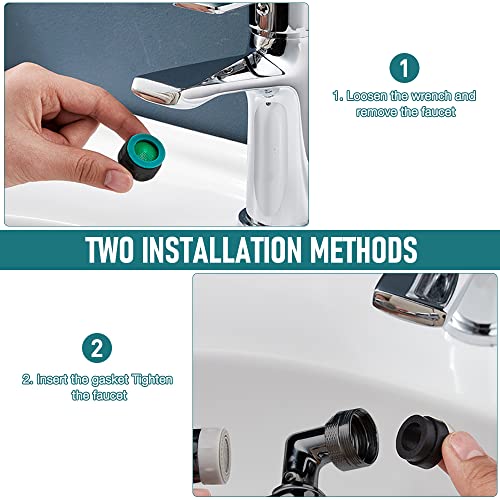 1

1. Loosen the wrench and remove the faucet

TWO INSTALLATION METHODS

2

2. Insert the gasket Tighten the faucet