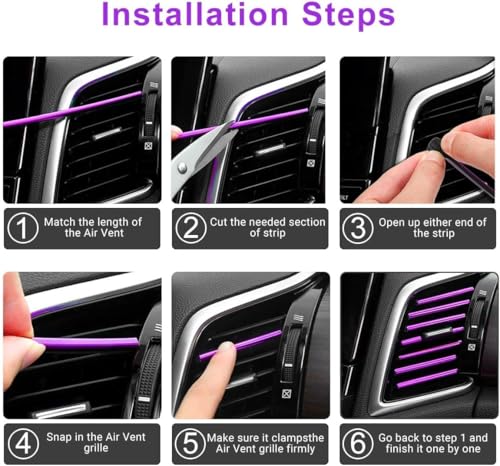 Installation Steps

1 Match the length of the Air Vent

2 Cut the needed section of strip

3 Open up either end of the strip

4 Snap in the Air Vent grille

5 Make sure it clampsthe Air Vent grille firmly

6 Go back to step 1 and finish it one by one