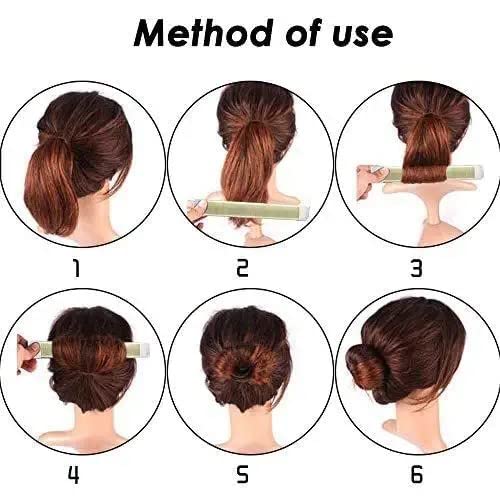 Method of use

1

2

3

4

5

6