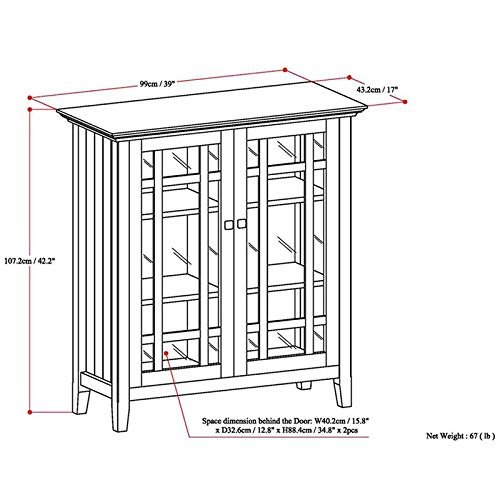 99cm / 39"

43.2cm / 17"

107.2cm / 42.2"

Space dimension behind the Door: W40.2cm / 15.8" x D32.6cm / 12.8" x H88.4cm / 34.8" x 2pcs

Net Weight : 67 ( lb )