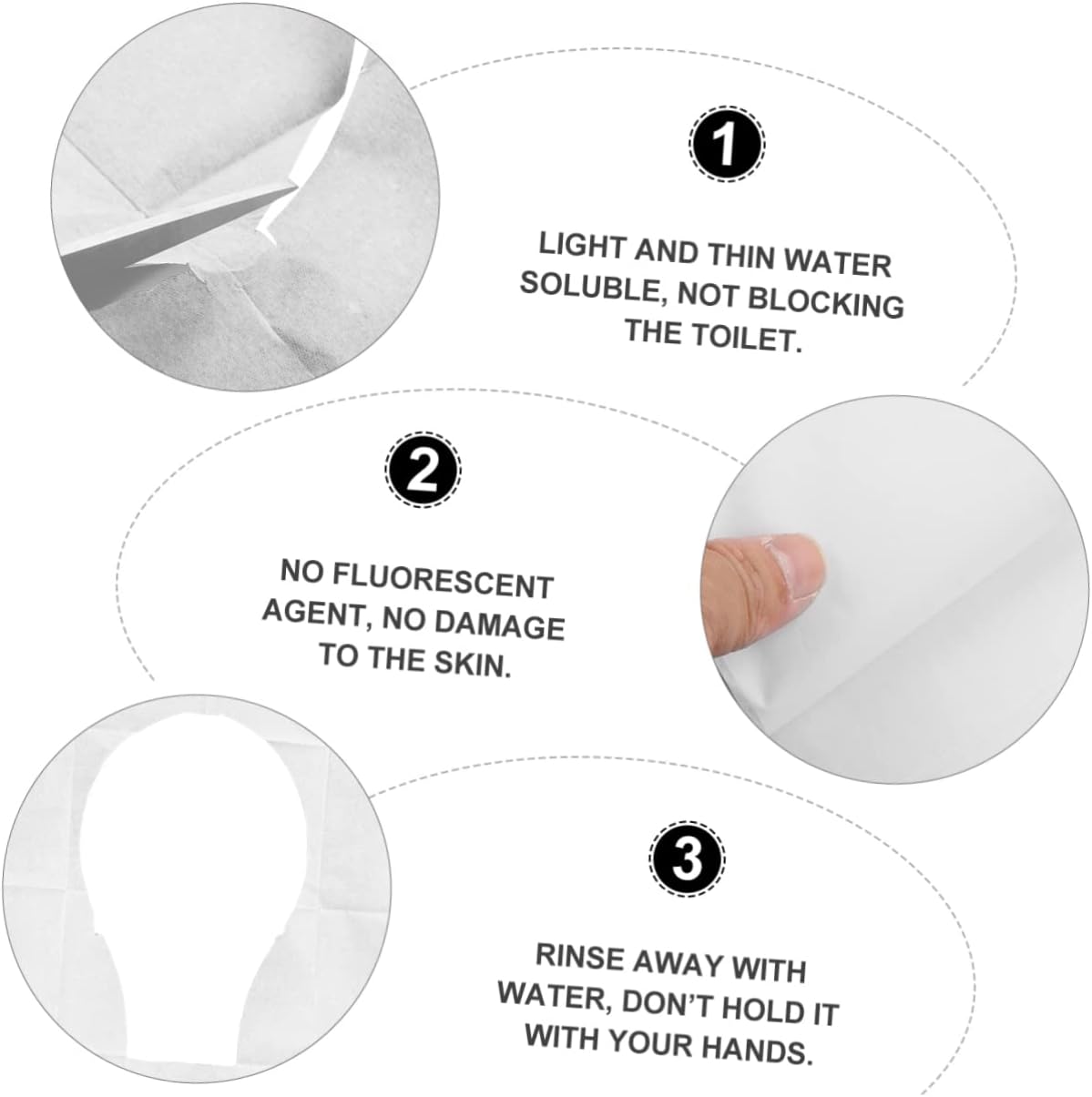 1

LIGHT AND THIN WATER SOLUBLE, NOT BLOCKING THE TOILET.

2

NO FLUORESCENT AGENT, NO DAMAGE TO THE SKIN.

3

RINSE AWAY WITH WATER, DON'T HOLD IT WITH YOUR HANDS.