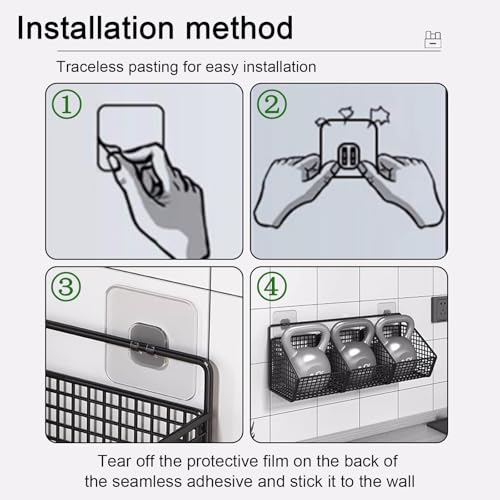 Installation method

Traceless pasting for easy installation

①

②

③

④

Tear off the protective film on the back of the seamless adhesive and stick it to the wall