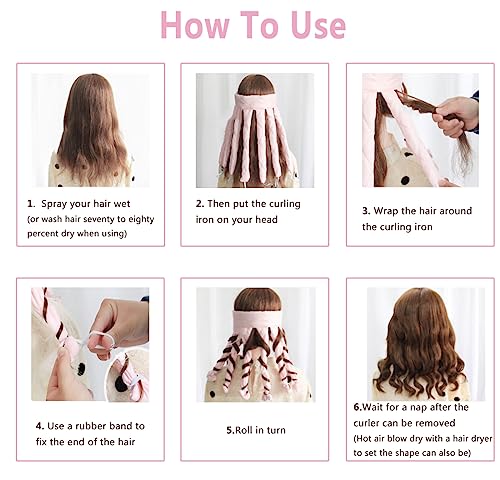 How To Use

1. Spray your hair wet
(or wash hair seventy to eighty percent dry when using)

2. Then put the curling iron on your head

3. Wrap the hair around the curling iron

4. Use a rubber band to fix the end of the hair

5.Roll in turn

6.Wait for a nap after the curler can be removed
(Hot air blow dry with a hair dryer to set the shape can also be)