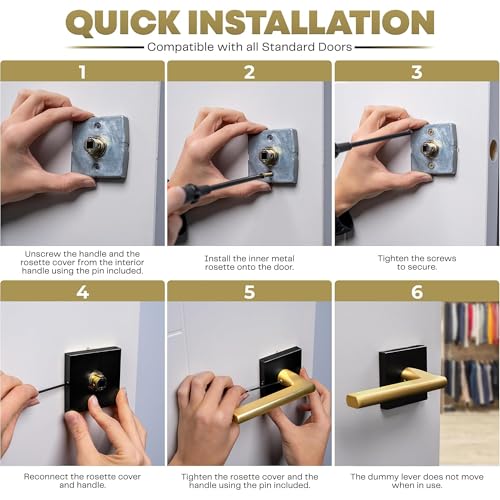 QUICK INSTALLATION

Compatible with all Standard Doors

1

Unscrew the handle and the rosette cover from the interior handle using the pin included.

2

Install the inner metal rosette onto the door.

3

Tighten the screws to secure.

4

Reconnect the rosette cover and handle.

5

Tighten the rosette cover and the handle using the pin included.

6

The dummy lever does not move when in use.