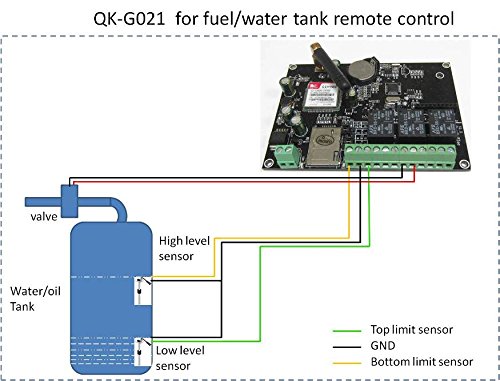 QK-G021 for fuel/water tank remote control

valve

High level sensor

Water/oil Tank

Low level sensor

Top limit sensor
GND
Bottom limit sensor