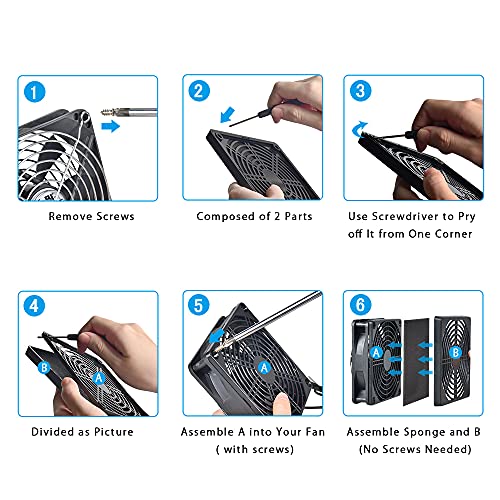 1

Remove Screws

2

Composed of 2 Parts

3

Use Screwdriver to Pry off It from One Corner

4

B

A

Divided as Picture

5

A

Assemble A into Your Fan ( with screws)

6

A

B

Assemble Sponge and B (No Screws Needed)