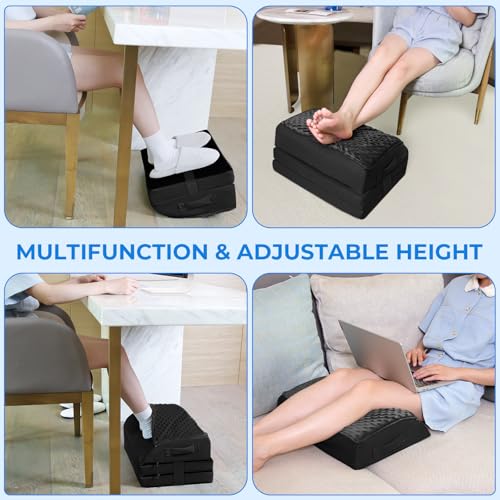 MULTIFUNCTION & ADJUSTABLE HEIGHT