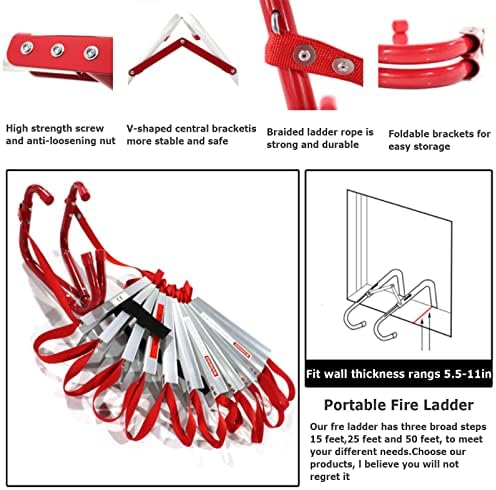 High strength screw and anti-loosening nut

V-shaped central bracketis more stable and safe

Braided ladder rope is strong and durable

Foldable brackets for easy storage

Fit wall thickness rangs 5.5-11in

Portable Fire Ladder

Our fre ladder has three broad steps 15 feet,25 feet and 50 feet, to meet your different needs.Choose our products, I believe you will not regret it