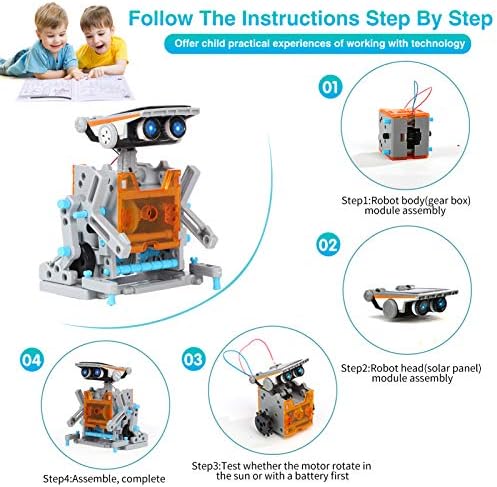 Follow The Instructions Step By Step

Offer child practical experiences of working with technology

01

Step1:Robot body(gear box) module assembly

02

Step2:Robot head(solar panel) module assembly

03

Step3:Test whether the motor rotate in the sun or with a battery first

04

Step4:Assemble, complete