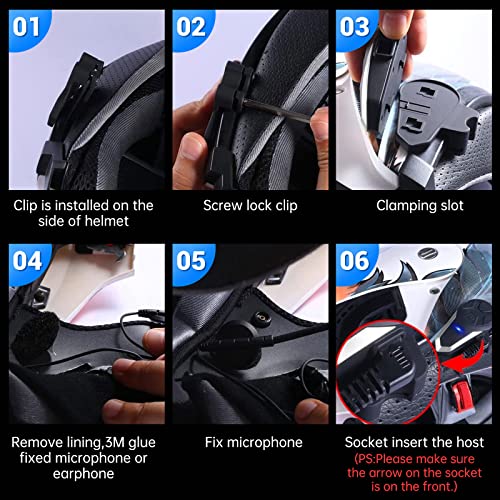 01

Clip is installed on the side of helmet

02

Screw lock clip

03

Clamping slot

04

Remove lining,3M glue fixed microphone or earphone

05

Fix microphone

06

Socket insert the host
(PS:Please make sure the arrow on the socket is on the front.)