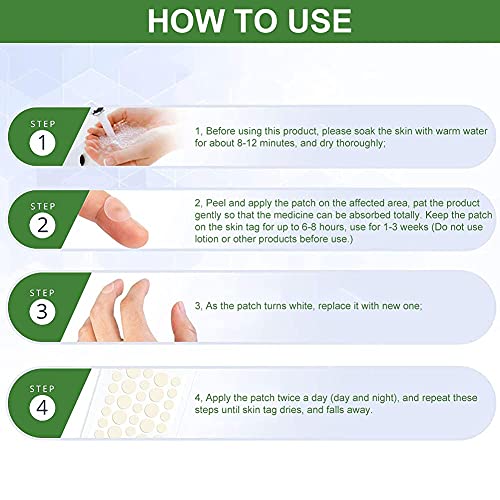 HOW TO USE

STEP
1

1, Before using this product, please soak the skin with warm water for about 8-12 minutes, and dry thoroughly;

STEP
2

2, Peel and apply the patch on the affected area, pat the product gently so that the medicine can be absorbed totally. Keep the patch on the skin tag for up to 6-8 hours, use for 1-3 weeks (Do not use lotion or other products before use.)

STEP
3

3, As the patch turns white, replace it with new one;

STEP
4

4, Apply the patch twice a day (day and night), and repeat these steps until skin tag dries, and falls away.