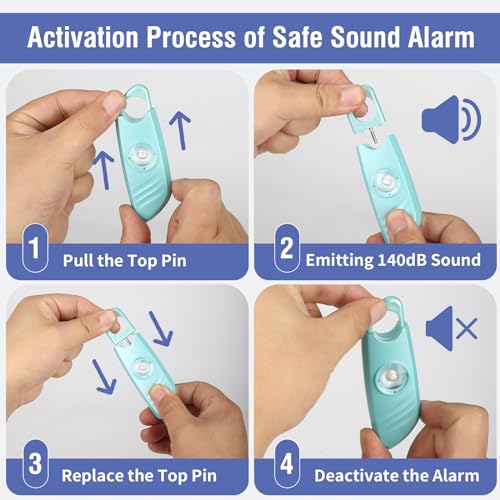 Activation Process of Safe Sound Alarm

1 Pull the Top Pin

2 Emitting 140dB Sound

3 Replace the Top Pin

4 Deactivate the Alarm