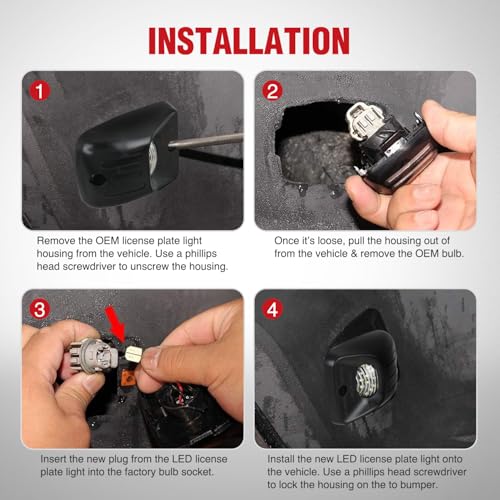 INSTALLATION

1

Remove the OEM license plate light housing from the vehicle. Use a phillips head screwdriver to unscrew the housing.

2

Once it's loose, pull the housing out of from the vehicle & remove the OEM bulb.

3

Insert the new plug from the LED license plate light into the factory bulb socket.

4

Install the new LED license plate light onto the vehicle. Use a phillips head screwdriver to lock the housing on the to bumper.