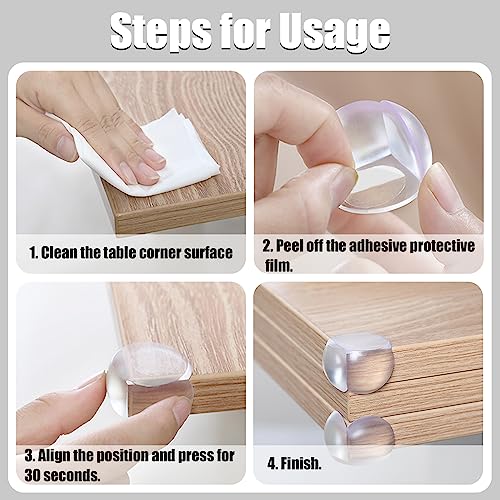 Steps for Usage

1. Clean the table corner surface

2. Peel off the adhesive protective film.

3. Align the position and press for 30 seconds.

4. Finish.