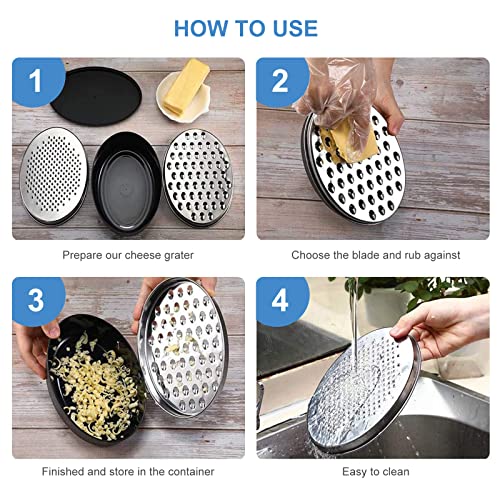 HOW TO USE

1

Prepare our cheese grater

2

Choose the blade and rub against

3

Finished and store in the container

4

Easy to clean