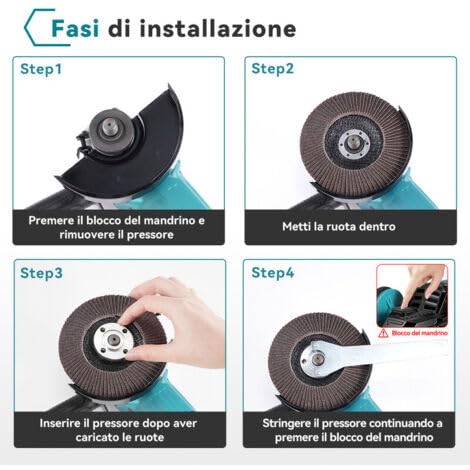 Fasi di installazione

Step1

Premere il blocco del mandrino e rimuovere il pressore

Step2

Metti la ruota dentro

Step3

Inserire il pressore dopo aver caricato le ruote

Step4

Blocco del mandrino

Stringere il pressore continuando a premere il blocco del mandrino