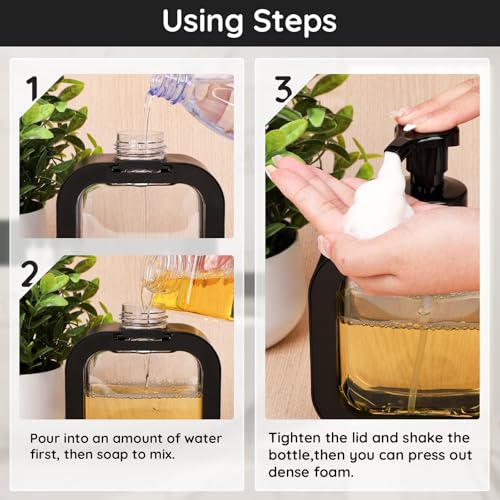 Using Steps

1

2

Pour into an amount of water first, then soap to mix.

3

Tighten the lid and shake the bottle,then you can press out dense foam.