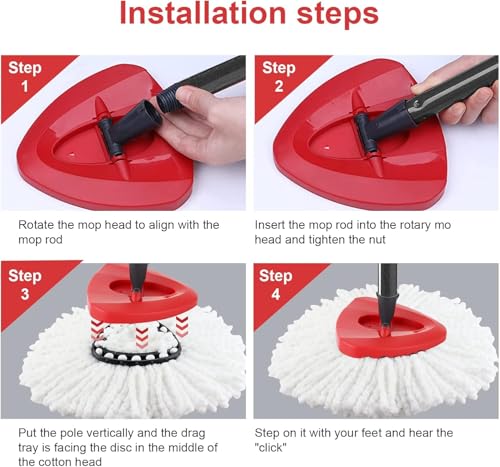 Installation steps

Step 1

Rotate the mop head to align with the mop rod

Step 2

Insert the mop rod into the rotary mo head and tighten the nut

Step 3

Put the pole vertically and the drag tray is facing the disc in the middle of the cotton head

Step 4

Step on it with your feet and hear the "click"