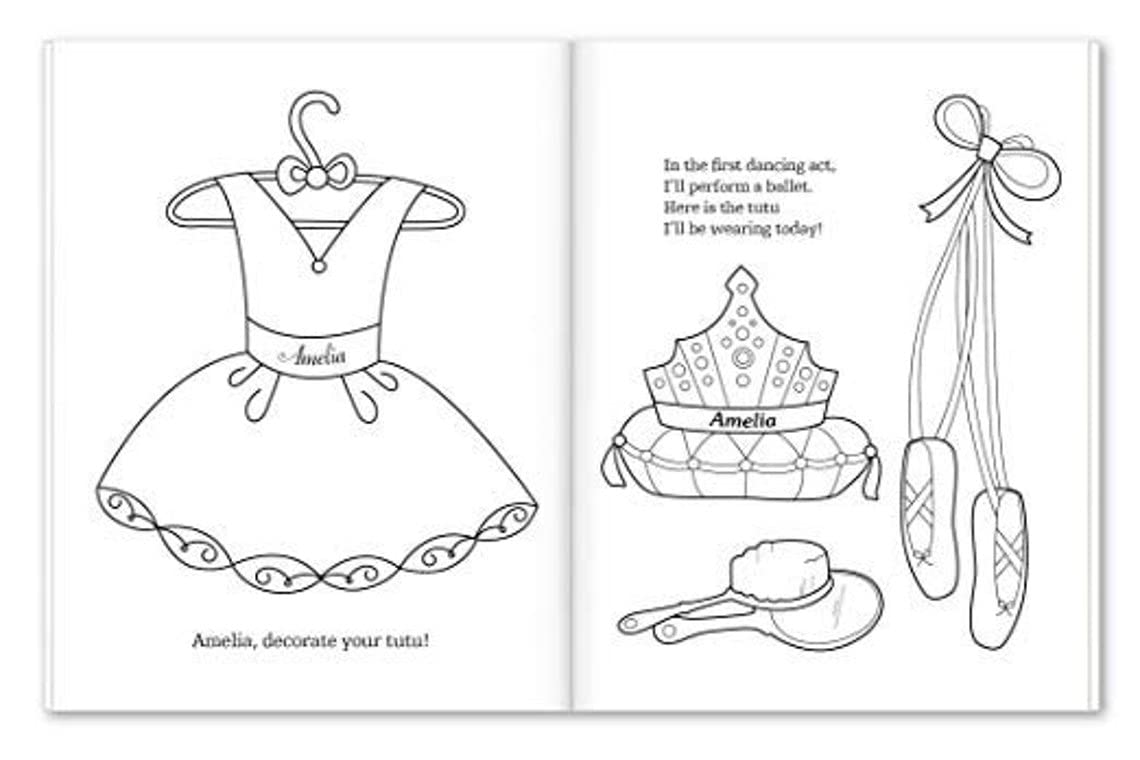 Amelia

Amelia, decorate your tutu!

In the first dancing act,
I'll perform a ballet.
Here is the tutu
I'll be wearing today!

Amelia