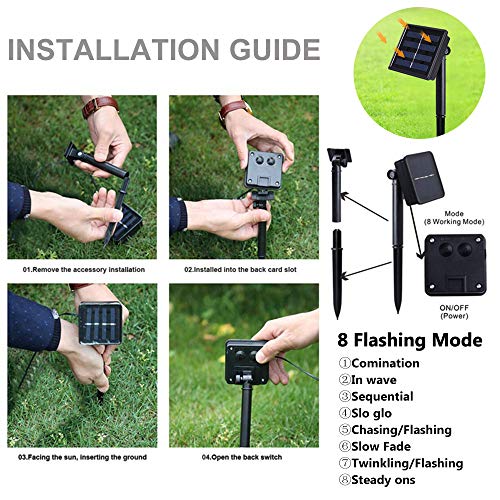 INSTALLATION GUIDE

01.Remove the accessory installation

02.Installed into the back card slot

03.Facing the sun, inserting the ground

04.Open the back switch

Mode
(8 Working Mode)

ON/OFF
(Power)

8 Flashing Mode
①Comination
②In wave
③Sequential
④Slo glo
⑤Chasing/Flashing
⑥Slow Fade
⑦Twinkling/Flashing
⑧Steady ons