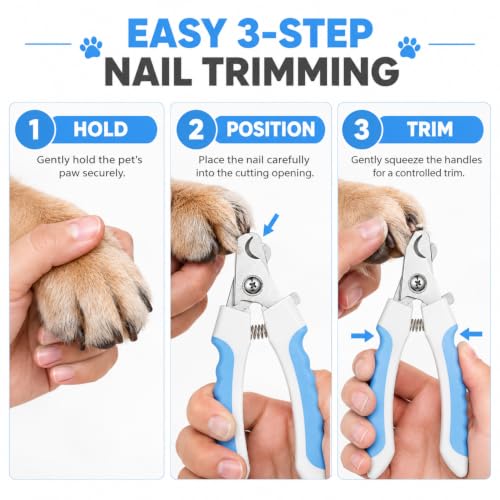 EASY 3-STEP
NAIL TRIMMING

1 HOLD

Gently hold the pet's paw securely.

2 POSITION

Place the nail carefully into the cutting opening.

3 TRIM

Gently squeeze the handles for a controlled trim.