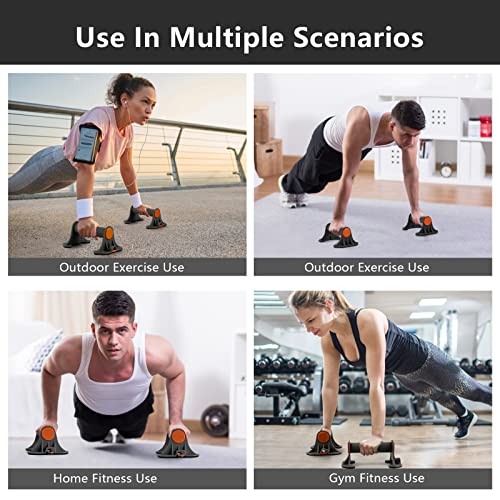 Use In Multiple Scenarios

Outdoor Exercise Use

Outdoor Exercise Use

Home Fitness Use

Gym Fitness Use