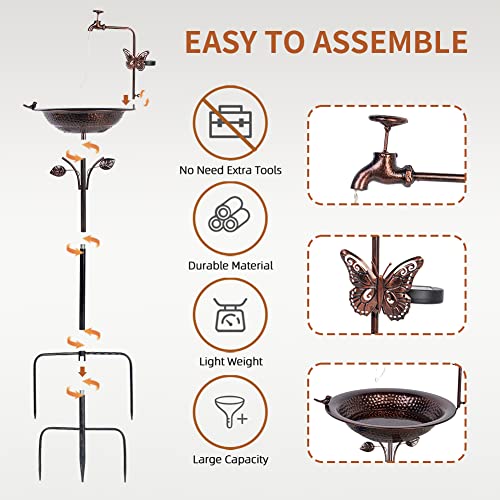 EASY TO ASSEMBLE

No Need Extra Tools

Durable Material

Light Weight

Large Capacity