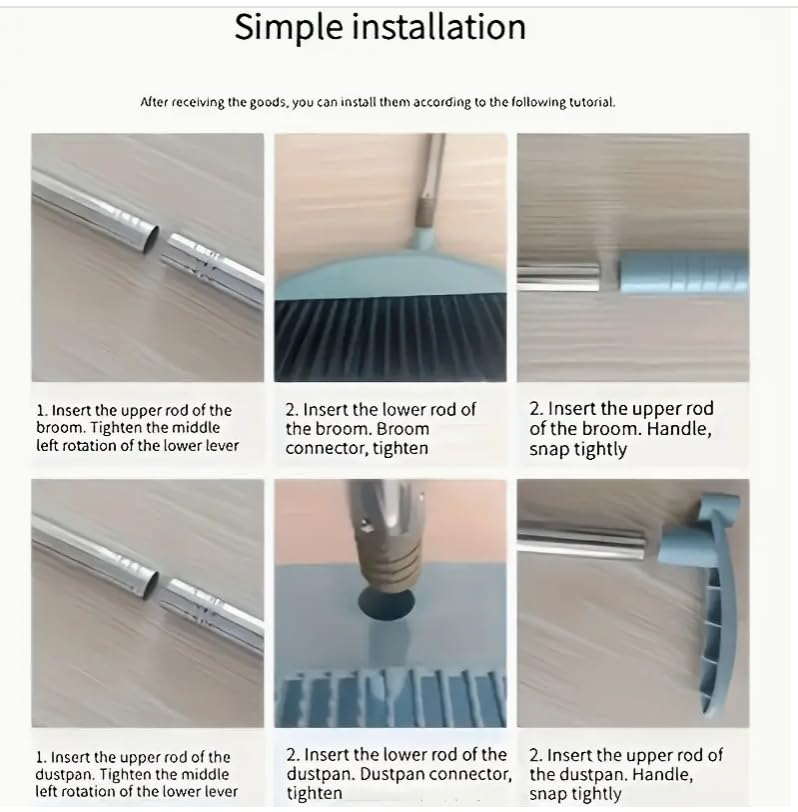 Simple installation

After receiving the goods, you can install them according to the following tutorial.

1. Insert the upper rod of the broom. Tighten the middle left rotation of the lower lever

2. Insert the lower rod of the broom. Broom connector, tighten

2. Insert the upper rod of the broom. Handle, snap tightly

1. Insert the upper rod of the dustpan. Tighten the middle left rotation of the lower lever

2. Insert the lower rod of the dustpan. Dustpan connector, tighten

2. Insert the upper rod of the dustpan. Handle, snap tightly