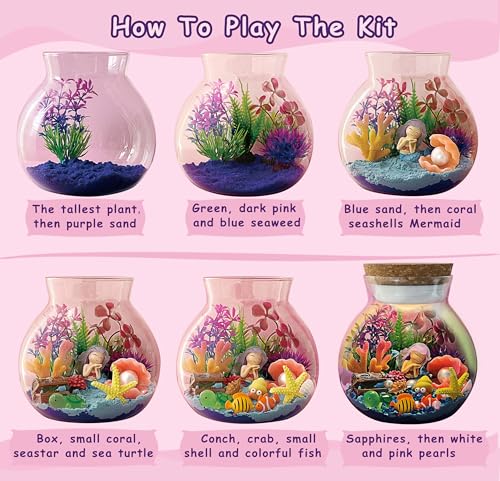 How To Play The Kit

The tallest plant, then purple sand

Green, dark pink and blue seaweed

Blue sand, then coral seashells Mermaid

Box, small coral, seastar and sea turtle

Conch, crab, small shell and colorful fish

Sapphires, then white and pink pearls