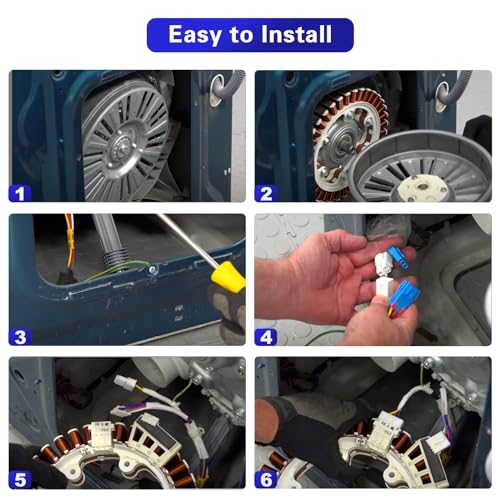 Easy to Install

1

2

3

4

5

6