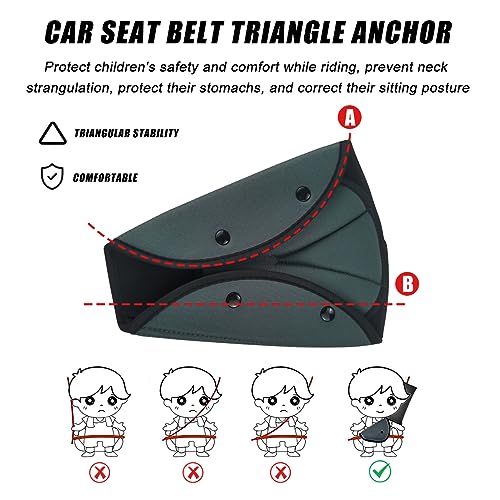 CAR SEAT BELT TRIANGLE ANCHOR

Protect children's safety and comfort while riding, prevent neck strangulation, protect their stomachs, and correct their sitting posture

TRIANGULAR STABILITY

COMFORTABLE

A

B