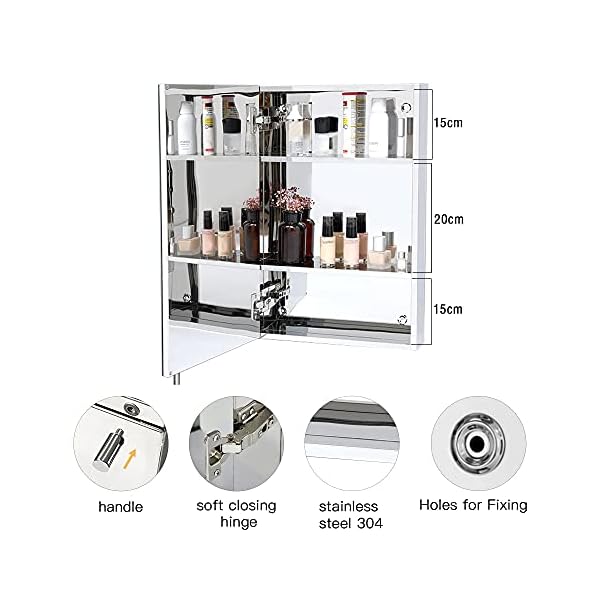 15cm

20cm

15cm

handle

soft closing hinge

stainless steel 304

Holes for Fixing