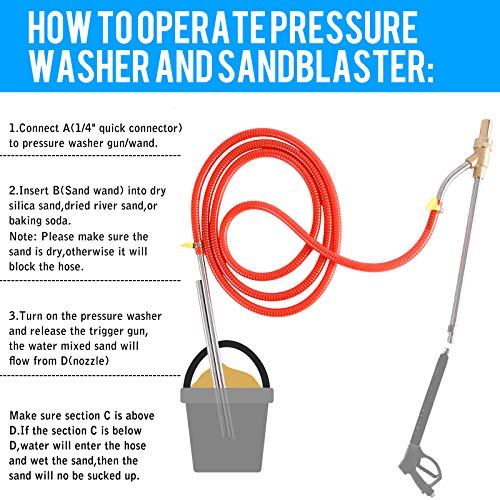 HOW TO OPERATE PRESSURE WASHER AND SANDBLASTER:

1.Connect A(1/4" quick connector) to pressure washer gun/wand.

2.Insert B(Sand wand) into dry silica sand,dried river sand,or baking soda.
Note: Please make sure the sand is dry,otherwise it will block the hose.

3.Turn on the pressure washer and release the trigger gun, the water mixed sand will flow from D(nozzle)

Make sure section C is above D.If the section C is below D,water will enter the hose and wet the sand,then the sand will no be sucked up.