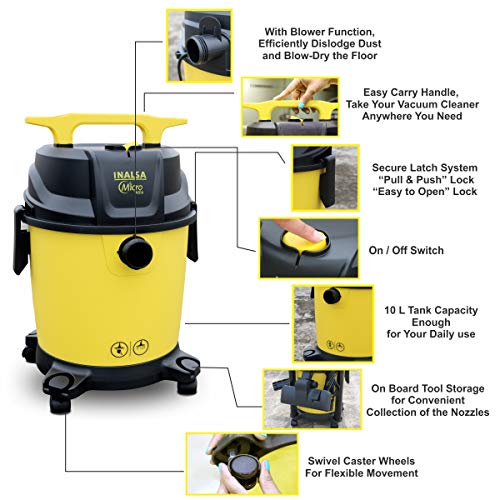 INALSA
Micro
WD10

With Blower Function, Efficiently Dislodge Dust and Blow-Dry the Floor

Easy Carry Handle, Take Your Vacuum Cleaner Anywhere You Need

Secure Latch System "Pull & Push" Lock "Easy to Open" Lock

On / Off Switch

10 L Tank Capacity Enough for Your Daily use

On Board Tool Storage for Convenient Collection of the Nozzles

Swivel Caster Wheels For Flexible Movement