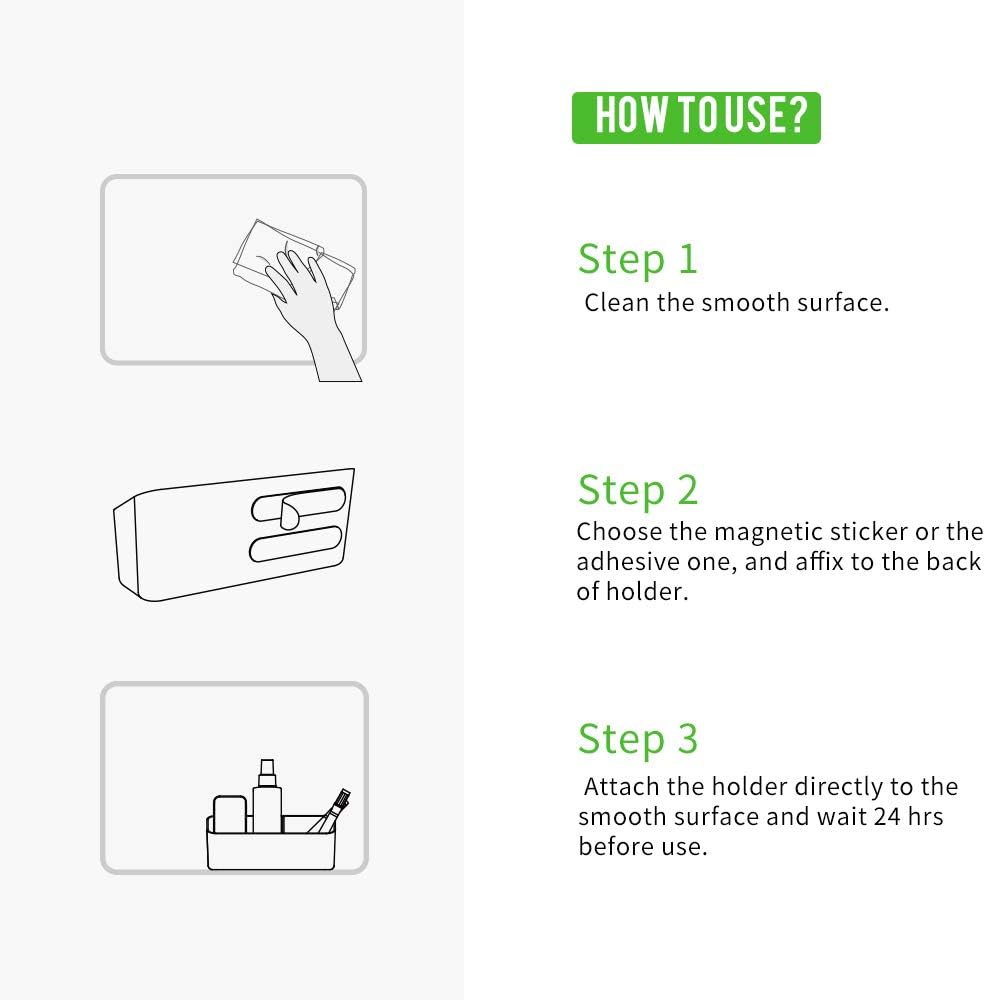 HOW TO USE?

Step 1
Clean the smooth surface.

Step 2
Choose the magnetic sticker or the adhesive one, and affix to the back of holder.

Step 3
Attach the holder directly to the smooth surface and wait 24 hrs before use.