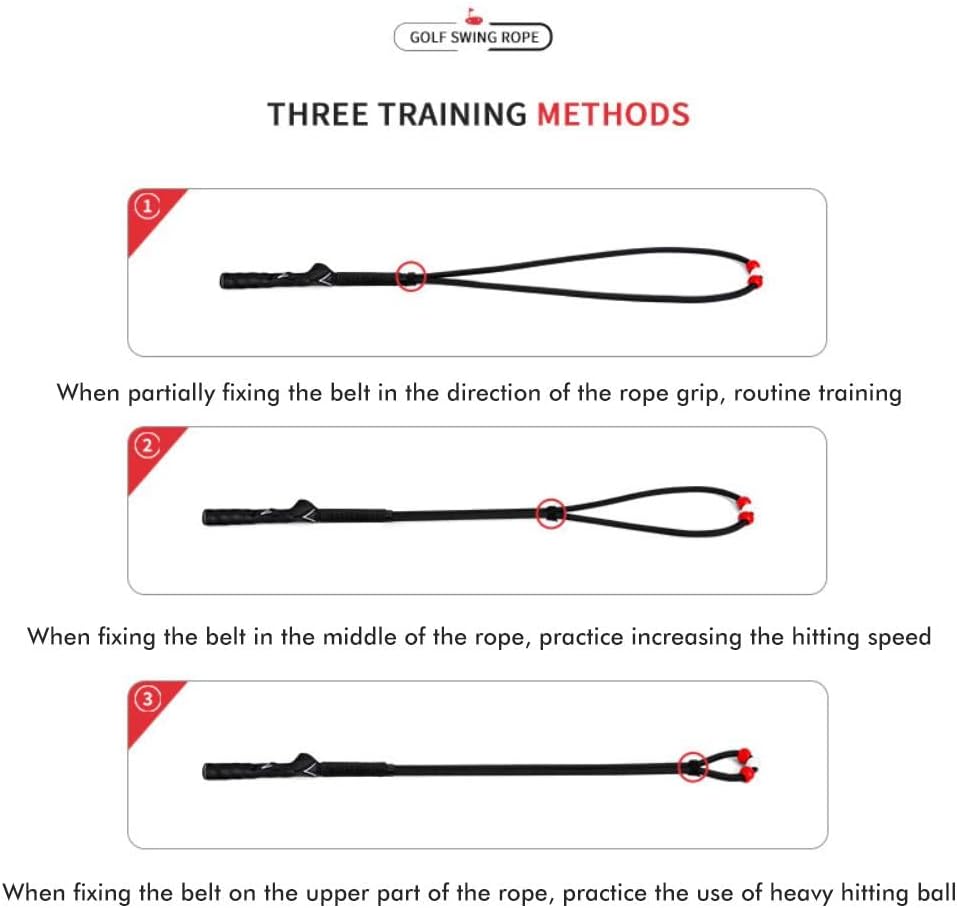 GOLF SWING ROPE

THREE TRAINING METHODS

①

When partially fixing the belt in the direction of the rope grip, routine training

②

When fixing the belt in the middle of the rope, practice increasing the hitting speed

③

When fixing the belt on the upper part of the rope, practice the use of heavy hitting ball