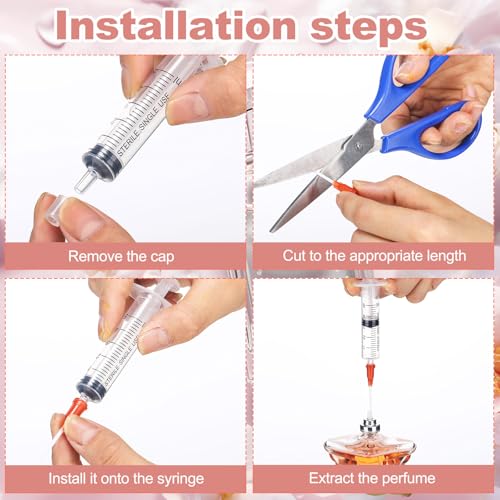 Installation steps

STERILE SINGLE USE

Remove the cap

Cut to the appropriate length

STERILE SINGLE USE

Install it onto the syringe

Extract the perfume