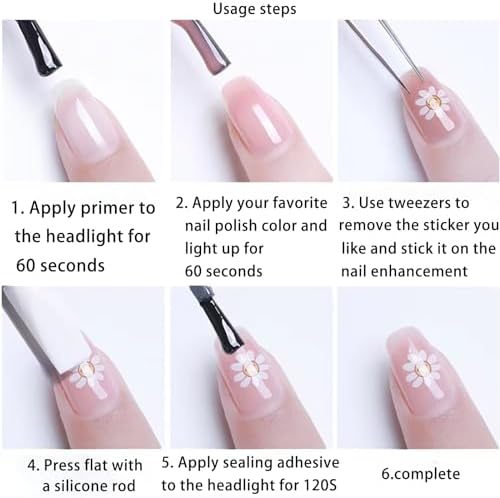 Usage steps

1. Apply primer to the headlight for 60 seconds

2. Apply your favorite nail polish color and light up for 60 seconds

3. Use tweezers to remove the sticker you like and stick it on the nail enhancement

4. Press flat with a silicone rod

5. Apply sealing adhesive to the headlight for 120S

6.complete