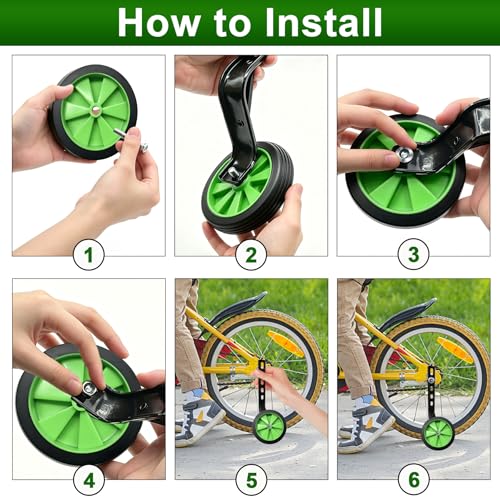 How to Install

1

2

3

4

5

6