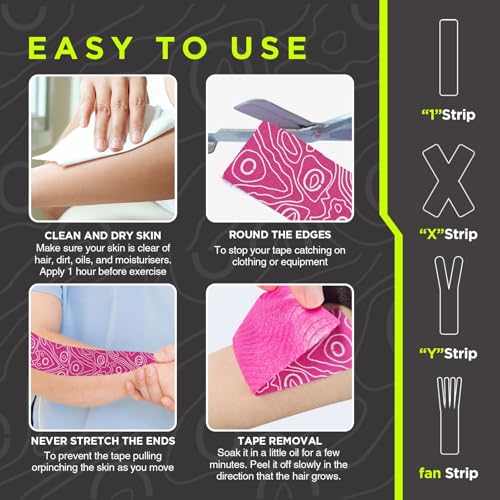 EASY TO USE

CLEAN AND DRY SKIN
Make sure your skin is clear of hair, dirt, oils, and moisturisers. Apply 1 hour before exercise

ROUND THE EDGES
To stop your tape catching on clothing or equipment

NEVER STRETCH THE ENDS
To prevent the tape pulling orpinching the skin as you move

TAPE REMOVAL
Soak it in a little oil for a few minutes. Peel it off slowly in the direction that the hair grows.

"I"Strip

"X"Strip

"Y"Strip

fan Strip