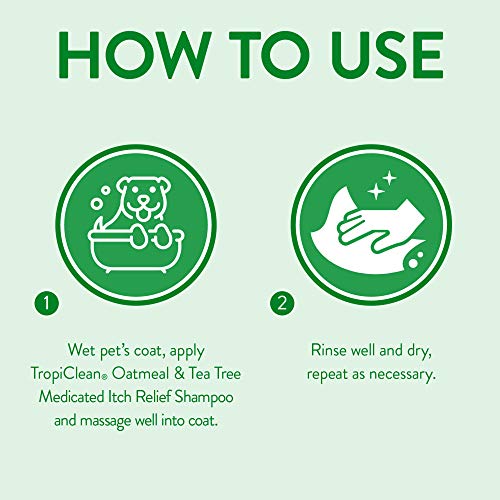 HOW TO USE

1

Wet pet's coat, apply TropiClean® Oatmeal & Tea Tree Medicated Itch Relief Shampoo and massage well into coat.

2

Rinse well and dry, repeat as necessary.