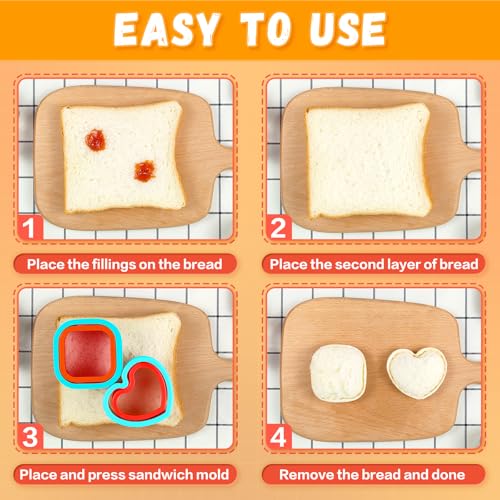 EASY TO USE

1

Place the fillings on the bread

2

Place the second layer of bread

3

Place and press sandwich mold

4

Remove the bread and done