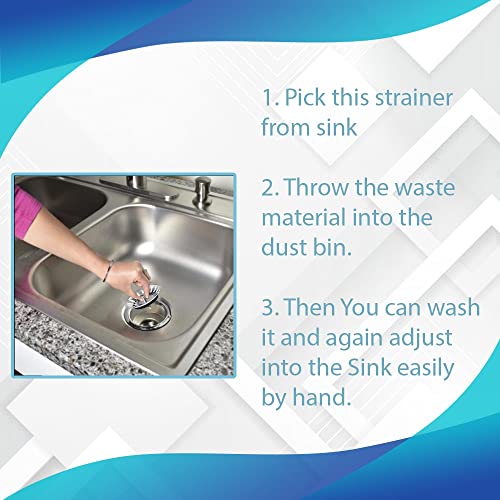 1. Pick this strainer from sink

2. Throw the waste material into the dust bin.

3. Then You can wash it and again adjust into the Sink easily by hand.